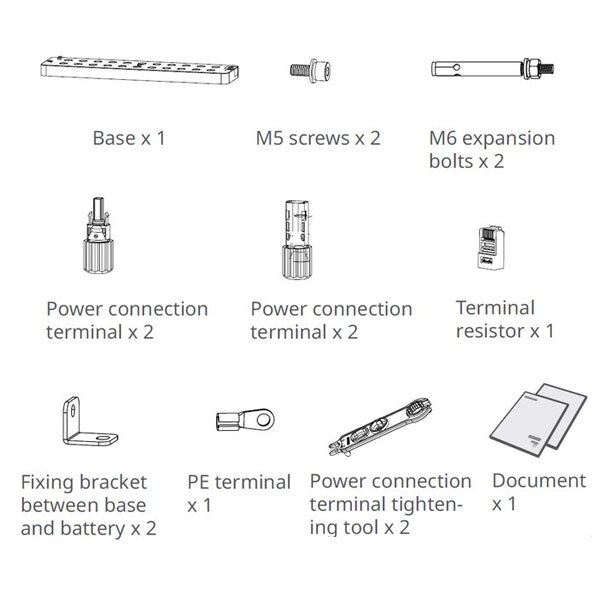 Base x 1

M5 screws x 2

M6 expansion bolts x 2

Power connection terminal x 2

Power connection terminal x 2

Terminal resistor x 1

Fixing bracket between base and battery x 2

PE terminal x 1

Power connection terminal tightening tool x 2

Document x 1